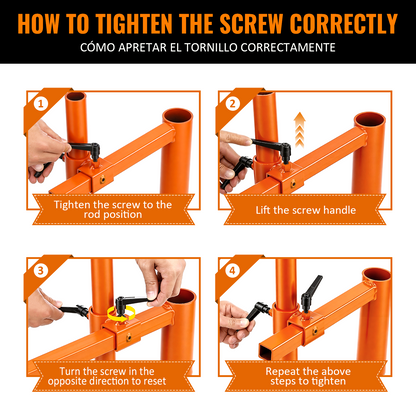 HOW TO TIGHTEN THE SCREW CORRECTLY
CÓMO APRETAR EL TORNILLO CORRECTAMENTE

1
Tighten the screw to the rod position

2
Lift the screw handle

3
Turn the screw in the opposite direction to reset

4
Repeat the above steps to tighten