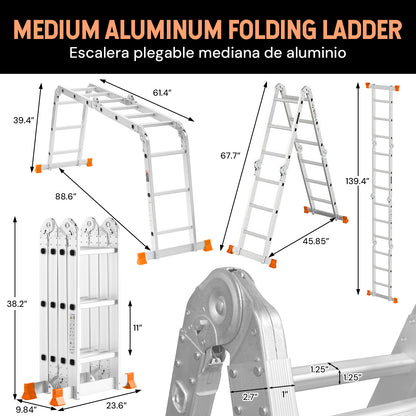 MEDIUM ALUMINUM FOLDING LADDER
Escalera plegable mediana de aluminio

39.4"
61.4"
88.6"
67.7"
45.85"
139.4"
38.2"
11"
9.84"
23.6"
1.25"
1.25"
2.7"
1"