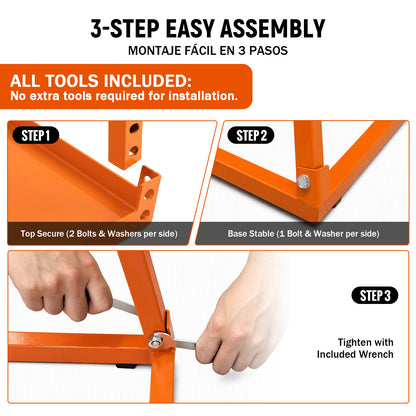 3-STEP EASY ASSEMBLY
MONTAJE FÁCIL EN 3 PASOS

ALL TOOLS INCLUDED:
No extra tools required for installation.

STEP 1

Top Secure (2 Bolts & Washers per side)

STEP 2

Base Stable (1 Bolt & Washer per side)

STEP 3

Tighten with
Included Wrench