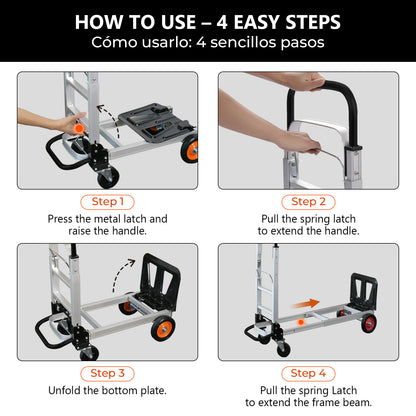 HOW TO USE – 4 EASY STEPS
Cómo usarlo: 4 sencillos pasos

Step 1
Press the metal latch and raise the handle.

Step 2
Pull the spring latch to extend the handle.

Step 3
Unfold the bottom plate.

Step 4
Pull the spring Latch to extend the frame beam.