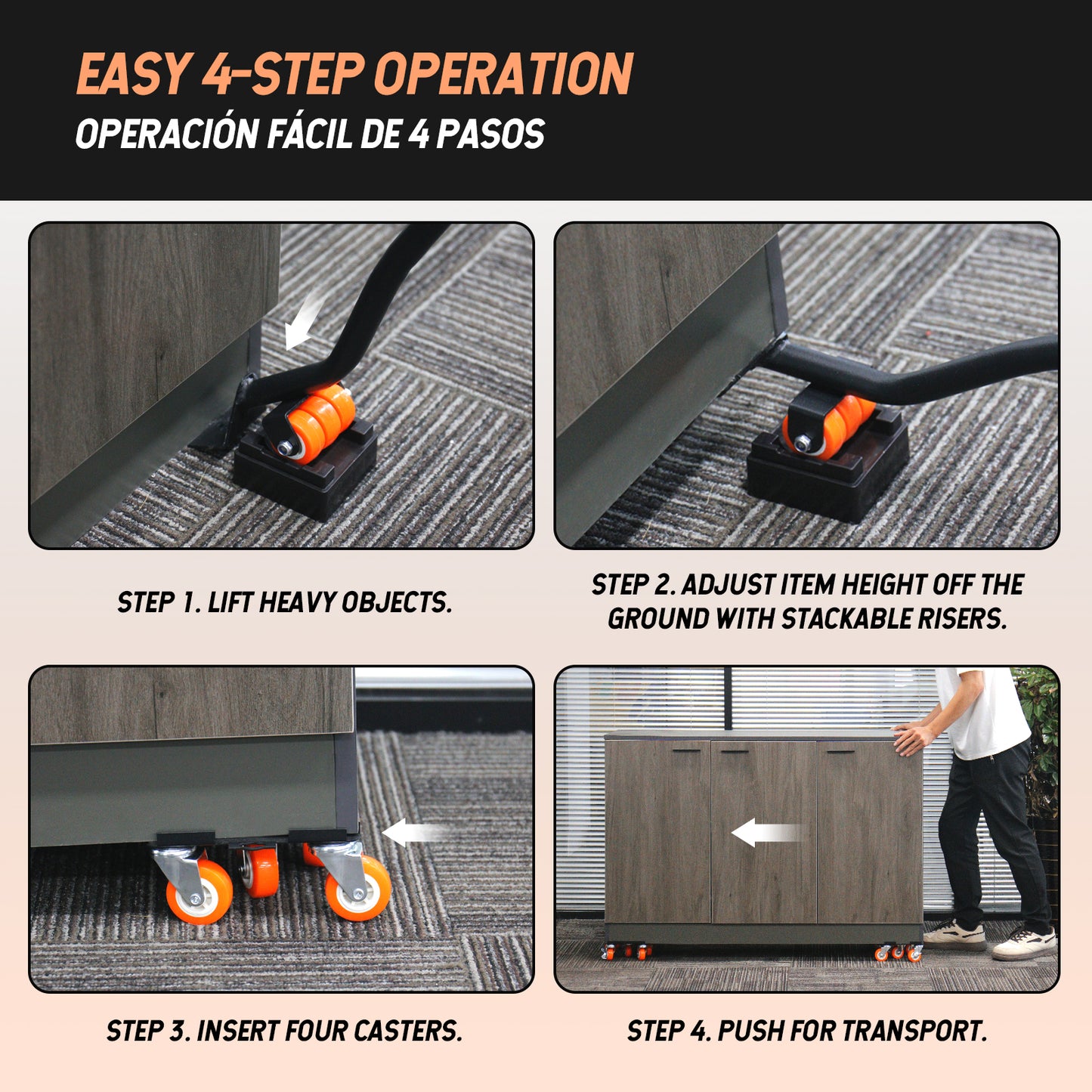 EASY 4-STEP OPERATION
OPERACIÓN FÁCIL DE 4 PASOS

STEP 1. LIFT HEAVY OBJECTS.

STEP 2. ADJUST ITEM HEIGHT OFF THE GROUND WITH STACKABLE RISERS.

STEP 3. INSERT FOUR CASTERS.

STEP 4. PUSH FOR TRANSPORT.