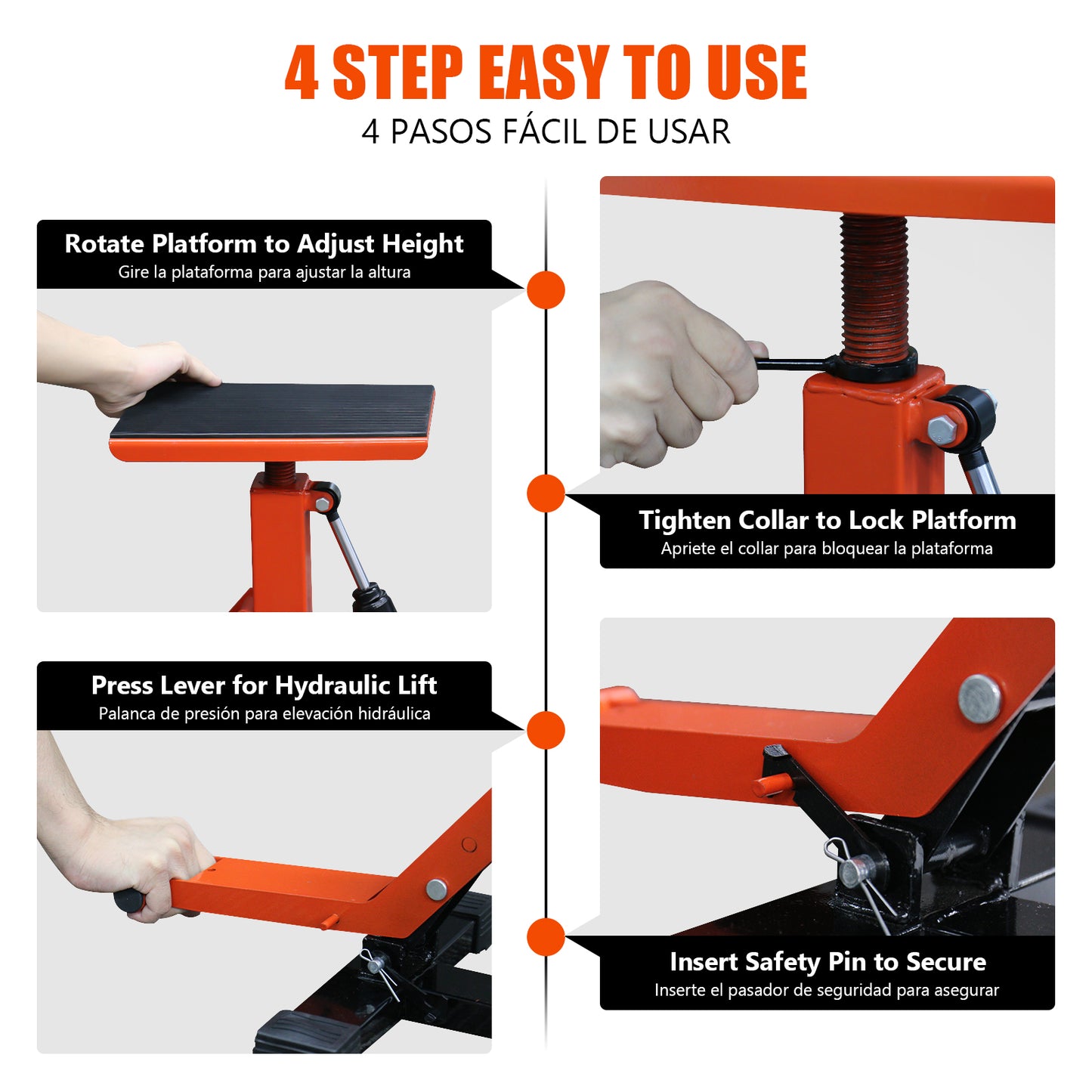 4 STEP EASY TO USE
4 PASOS FÁCIL DE USAR

Rotate Platform to Adjust Height
Gire la plataforma para ajustar la altura

Tighten Collar to Lock Platform
Apriete el collar para bloquear la plataforma

Press Lever for Hydraulic Lift
Palanca de presión para elevación hidráulica

Insert Safety Pin to Secure
Inserte el pasador de seguridad para asegurar